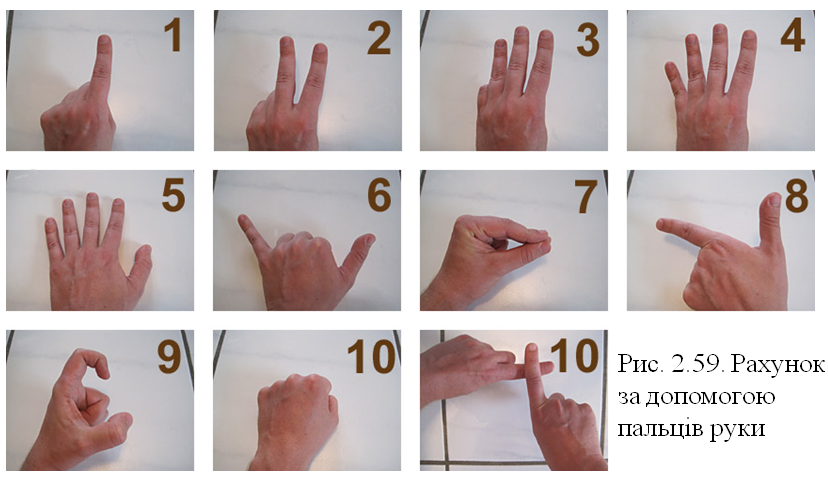 1
2
3
4
5
6
7
8
9
10
10

Рис. 2.59. Рахунок за допомогою пальців руки